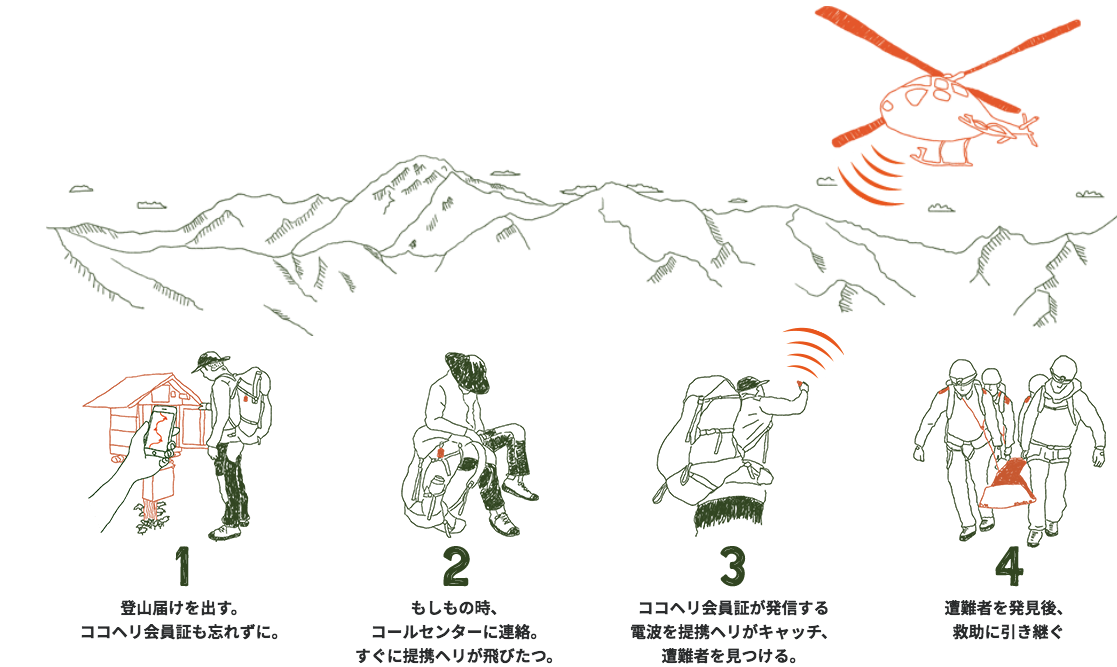 1
登山届けを出す。
ココヘリ会員証も忘れずに。

2
もしもの時、
コールセンターに連絡。
すぐに提携ヘリが飛びたつ。

3
ココヘリ会員証が発信する
電波を提携ヘリがキャッチ、
遭難者を見つける。

4
遭難者を発見後、
救助に引き継ぐ